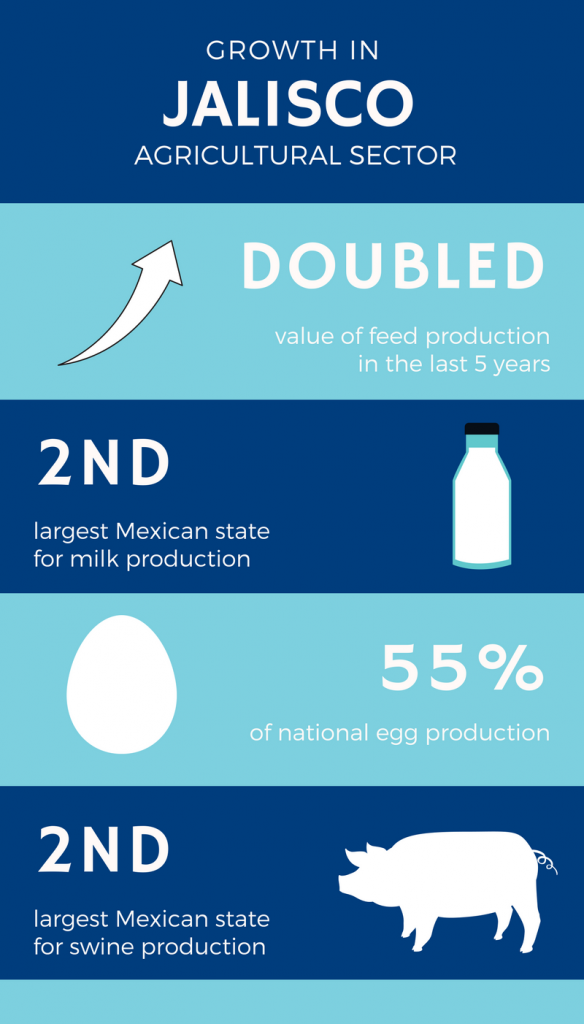 GROWTH IN
JALISCO
AGRICULTURAL SECTOR

DOUBLED

value of feed production in the last 5 years

2ND

largest Mexican state for milk production

55%

of national egg production

2ND

largest Mexican state for swine production